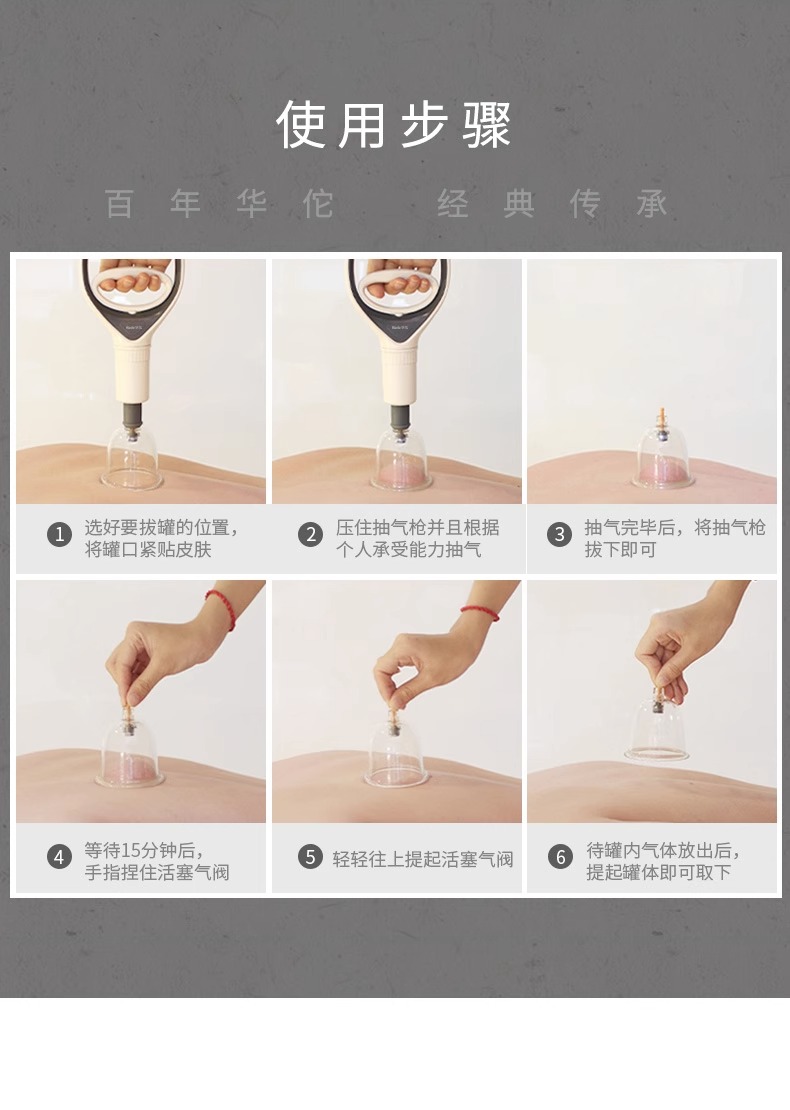 使用步骤

百年华佗　经典传承

1 选好要拔罐的位置，将罐口紧贴皮肤

2 压住抽气枪并且根据个人承受能力抽气

3 抽气完毕后，将抽气枪拔下即可

4 等待15分钟后，手指捏住活塞气阀

5 轻轻往上提起活塞气阀

6 待罐内气体放出后，提起罐体即可取下