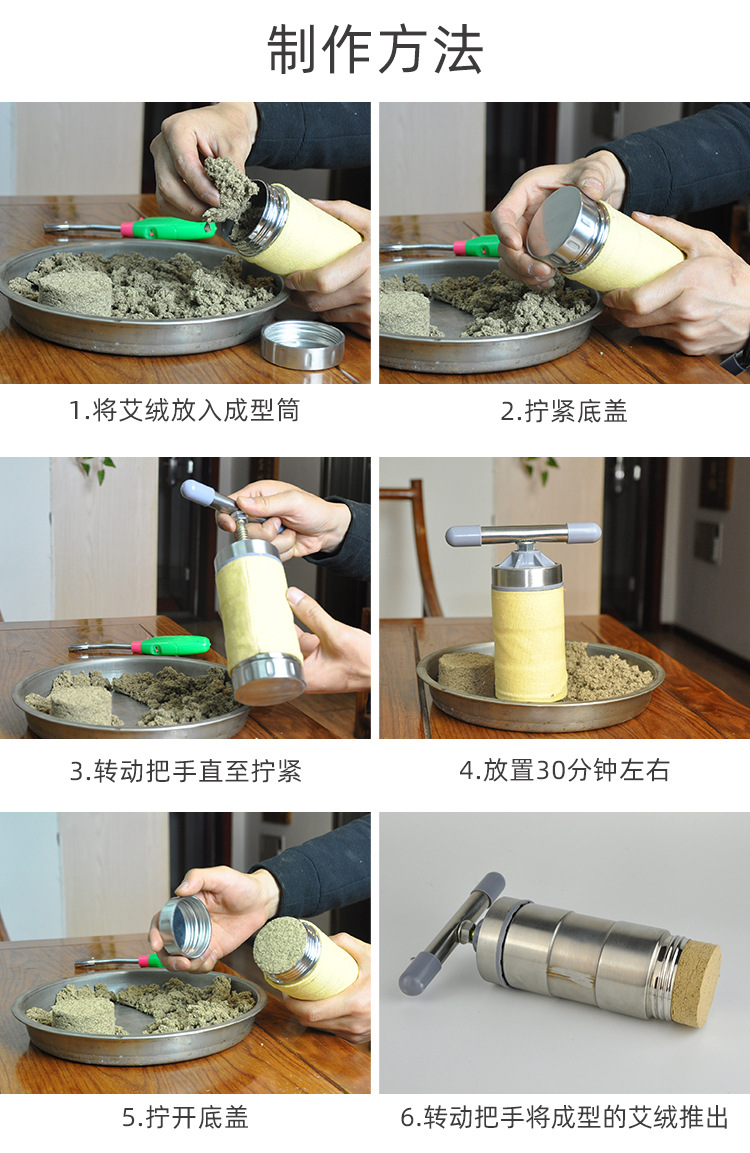 制作方法

1.将艾绒放入成型筒

2.拧紧底盖

3.转动把手直至拧紧

4.放置30分钟左右

5.拧开底盖

6.转动把手将成型的艾绒推出